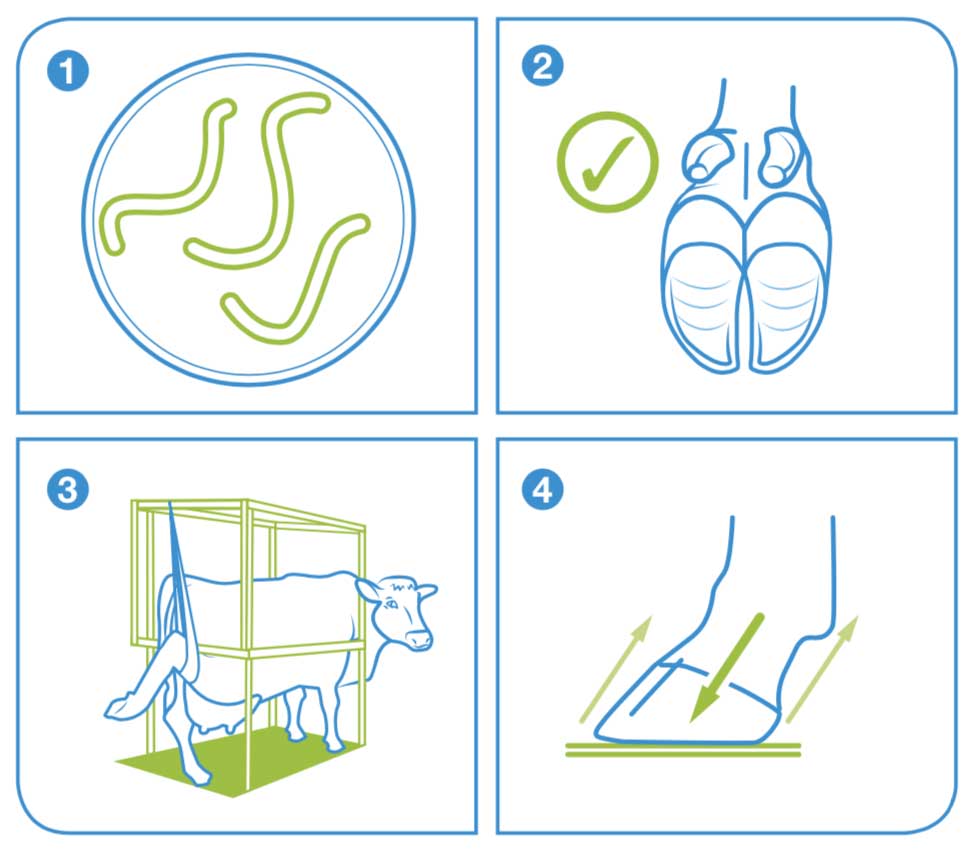 1

2

3

4