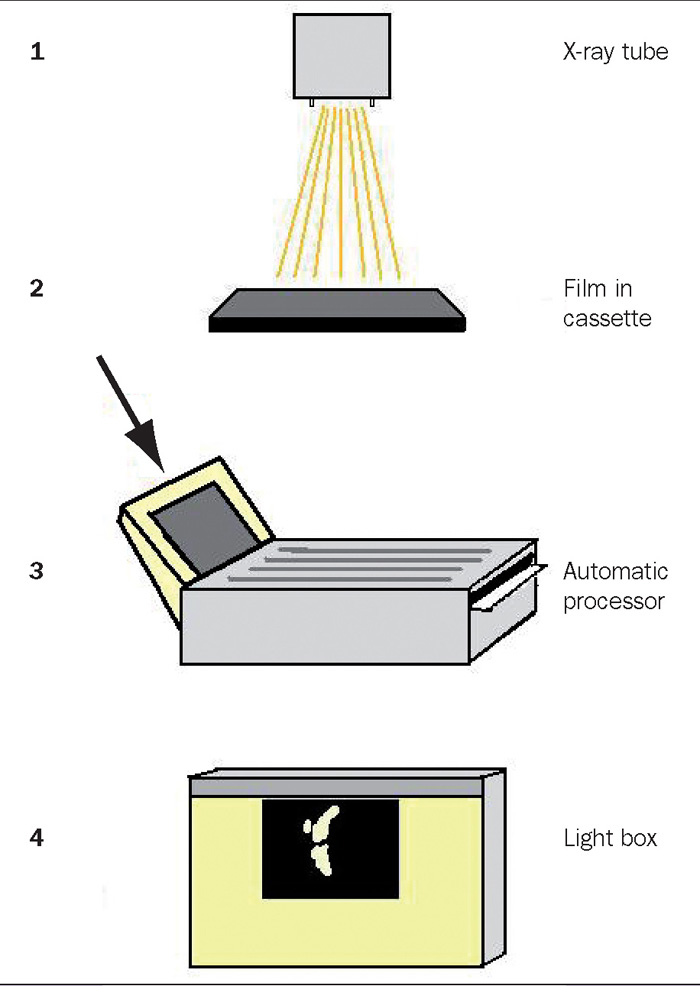 1

X-ray tube

2

Film in cassette

3

Automatic processor

4

Light box